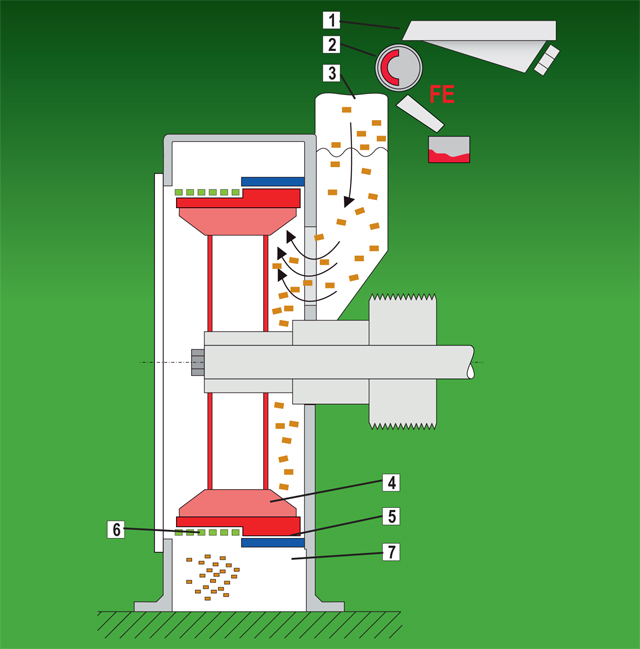 1
2
3
FE
4
5
6
7